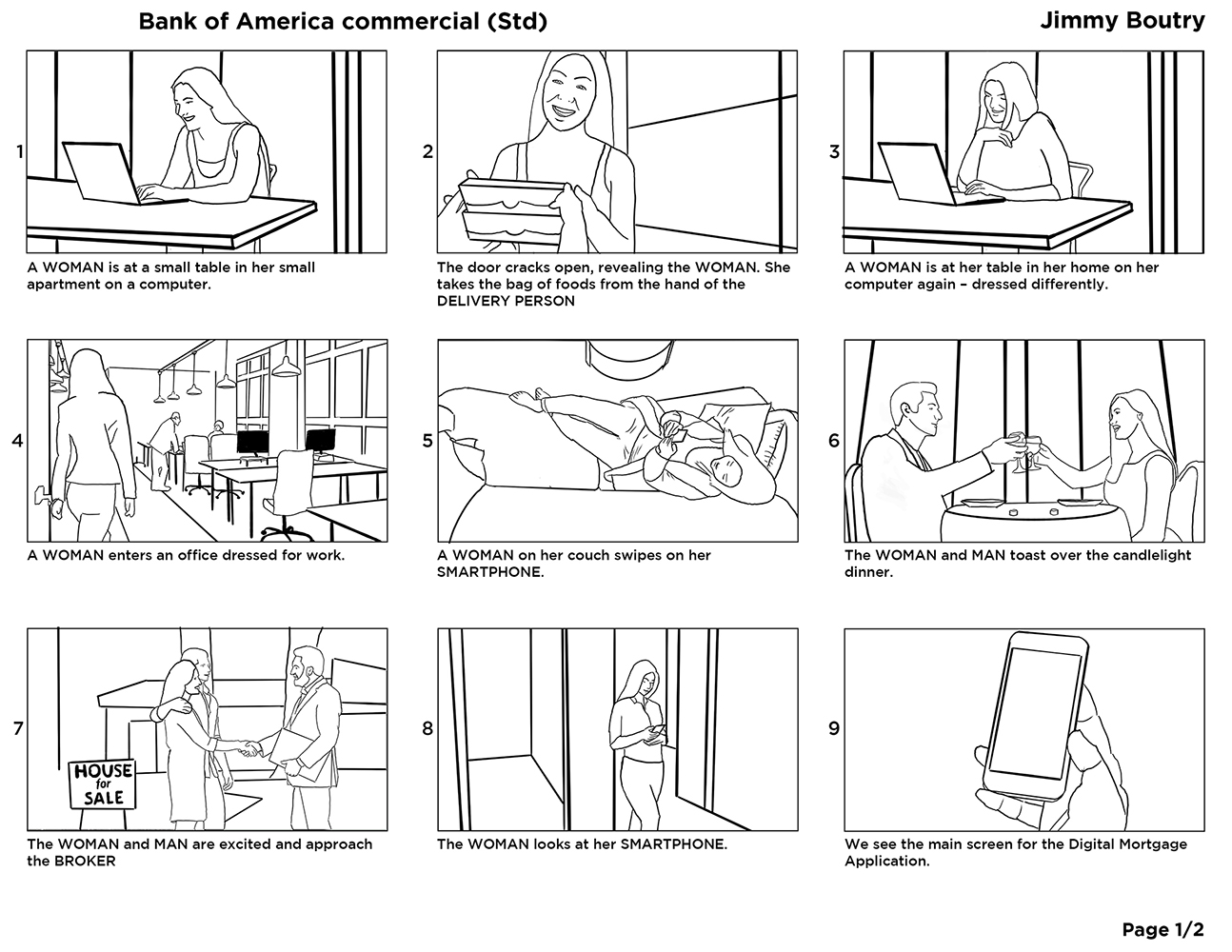 Bank of America commercial (Std)

Jimmy Boutry

1

A WOMAN is at a small table in her small apartment on a computer.

2

The door cracks open, revealing the WOMAN. She takes the bag of foods from the hand of the DELIVERY PERSON

3

A WOMAN is at her table in her home on her computer again – dressed differently.

4

A WOMAN enters an office dressed for work.

5

A WOMAN on her couch swipes on her SMARTPHONE.

6

The WOMAN and MAN toast over the candlelight dinner.

7

HOUSE for SALE

The WOMAN and MAN are excited and approach the BROKER

8

The WOMAN looks at her SMARTPHONE.

9

We see the main screen for the Digital Mortgage Application.

Page 1/2