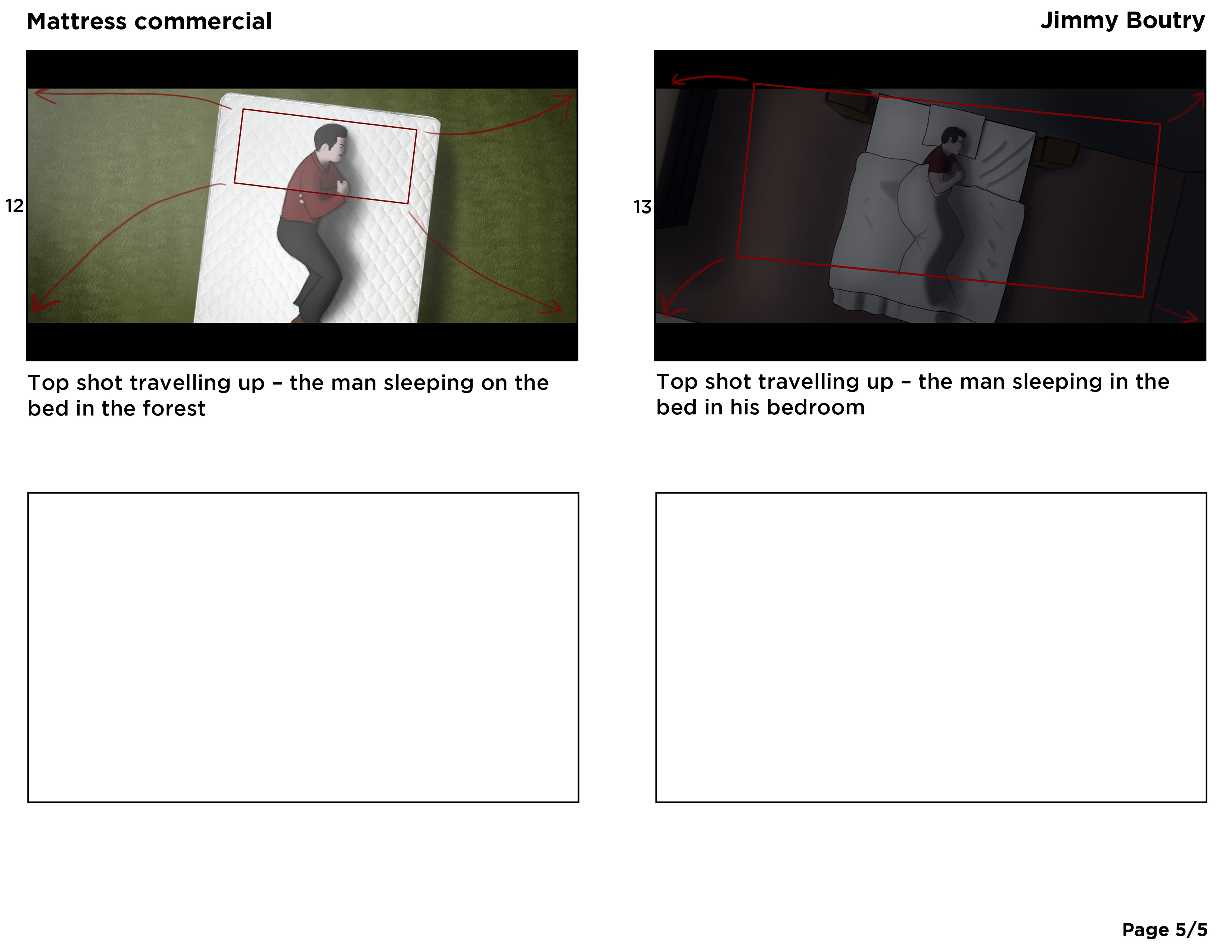 Mattress commercial

Jimmy Boutry

12

Top shot travelling up – the man sleeping on the bed in the forest

13

Top shot travelling up – the man sleeping in the bed in his bedroom

Page 5/5