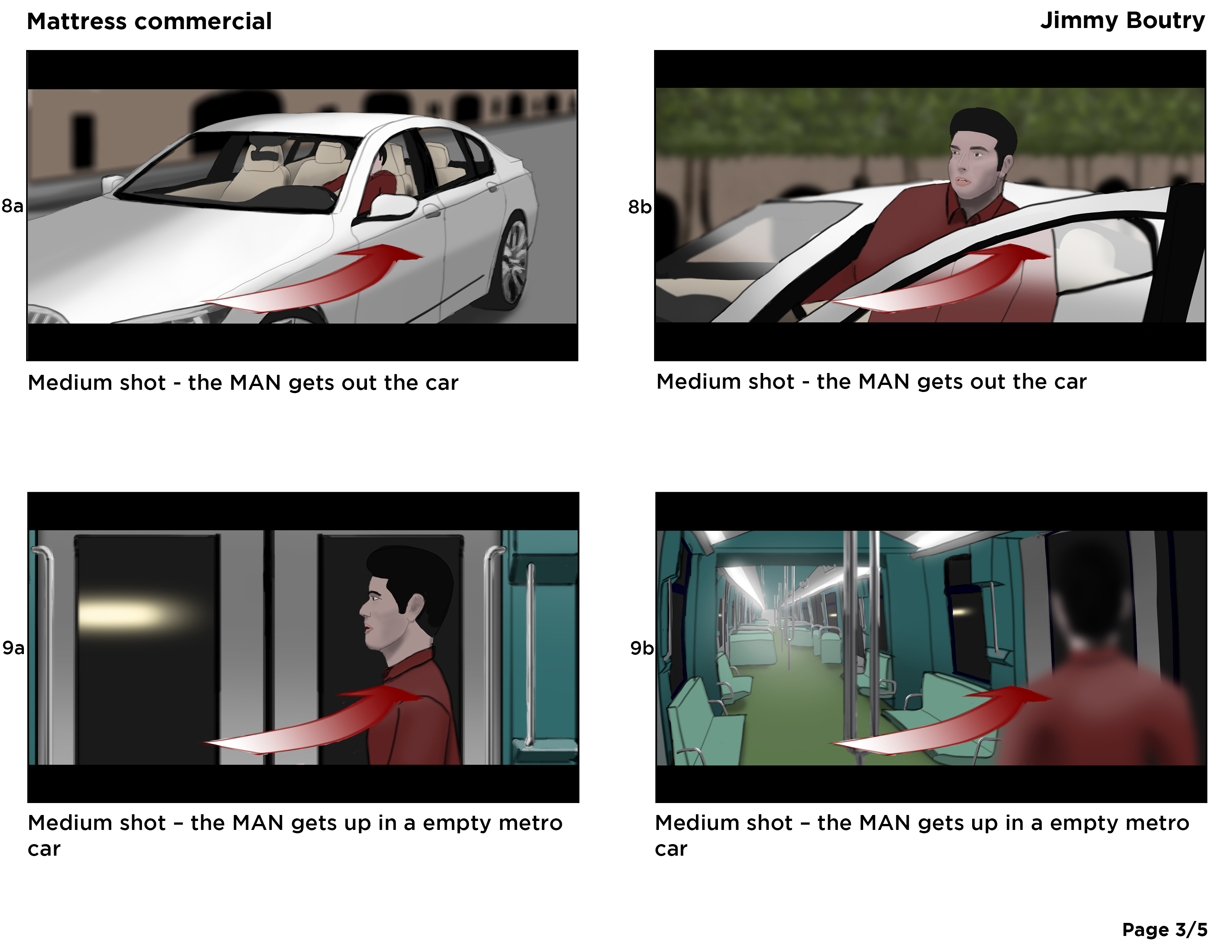 Mattress commercial

Jimmy Boutry

8a

Medium shot - the MAN gets out the car

8b

Medium shot - the MAN gets out the car

9a

Medium shot – the MAN gets up in a empty metro car

9b

Medium shot – the MAN gets up in a empty metro car

Page 3/5