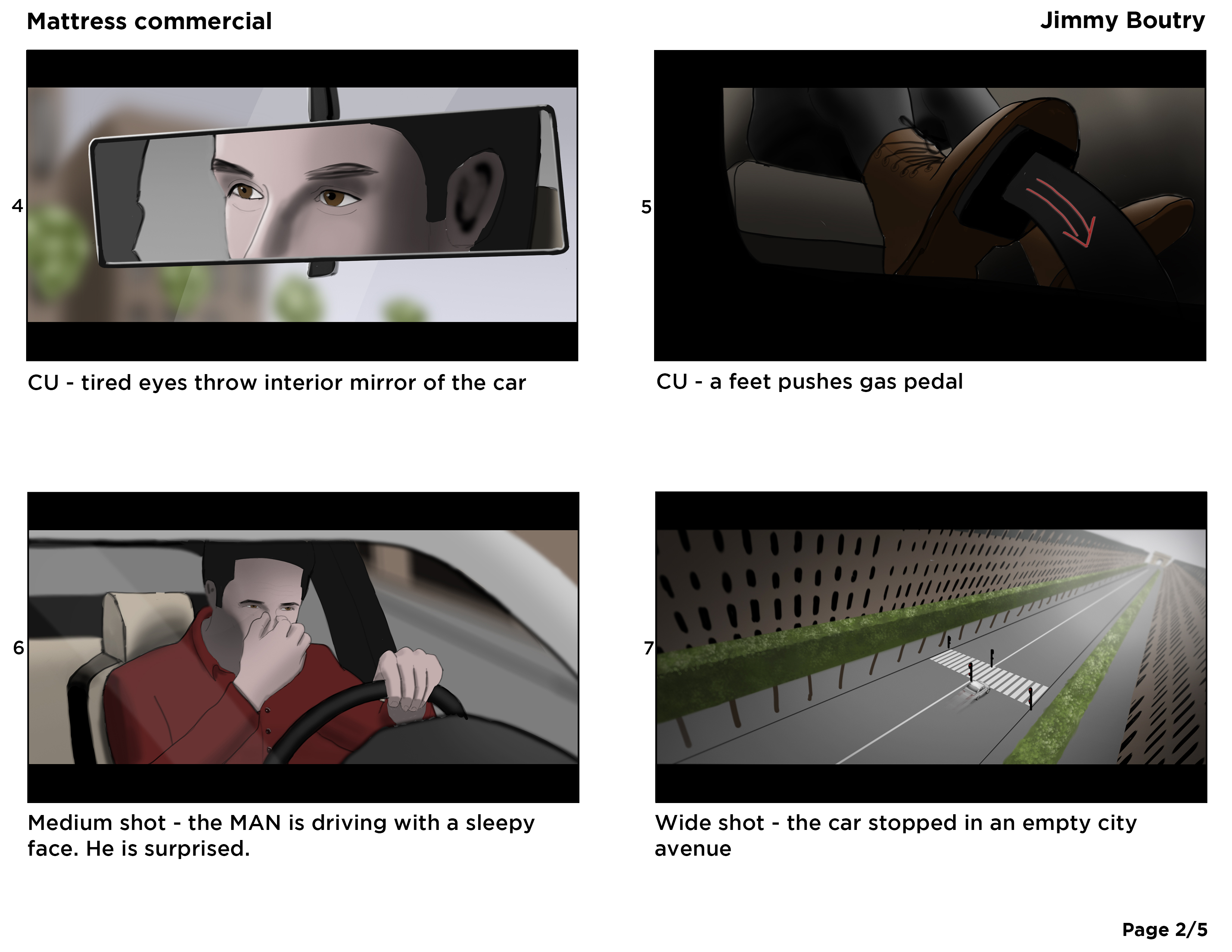 Mattress commercial

Jimmy Boutry

4

CU - tired eyes throw interior mirror of the car

5

CU - a feet pushes gas pedal

6

Medium shot - the MAN is driving with a sleepy face. He is surprised.

7

Wide shot - the car stopped in an empty city avenue

Page 2/5